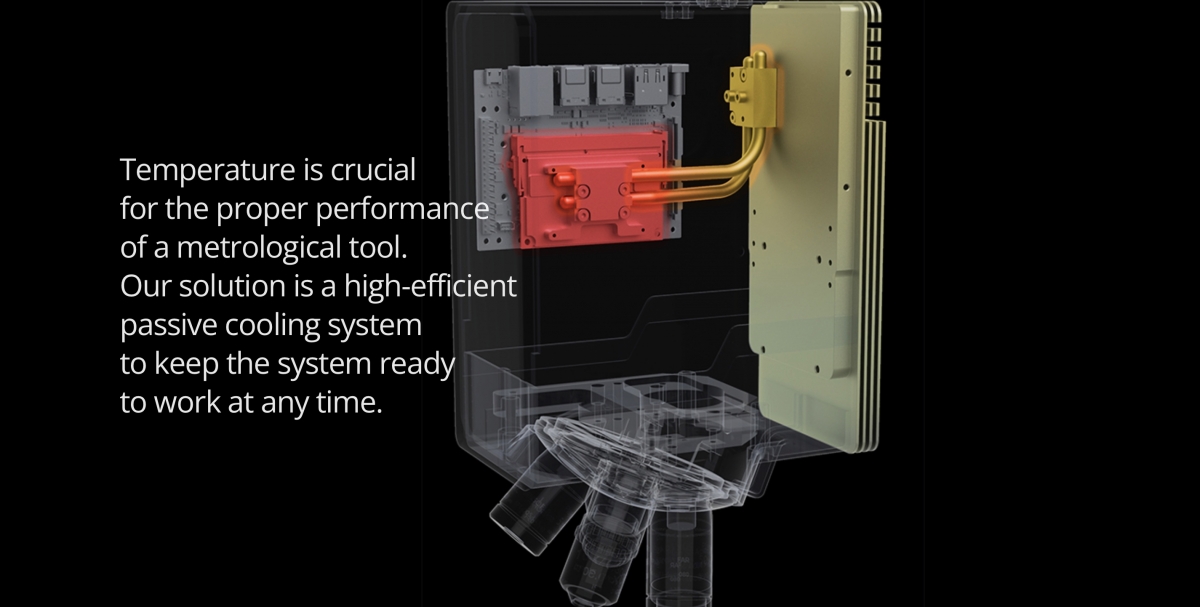 Temperature is crucial for the proper performance of a metrological tool. Our solution is a high-efficient passive cooling system to keep the system ready to work at any time.